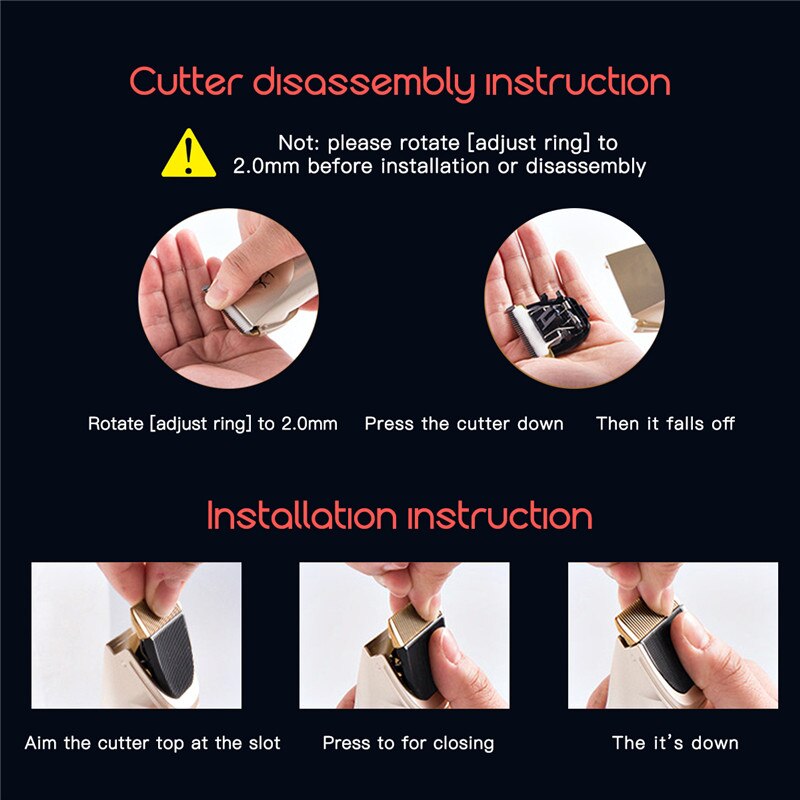 Cutter disassembly instruction

Not: please rotate [adjust ring] to 2.0mm before installation or disassembly

Rotate [adjust ring] to 2.0mm

Press the cutter down

Then it falls off

Installation instruction

Aim the cutter top at the slot

Press to for closing

The it's down